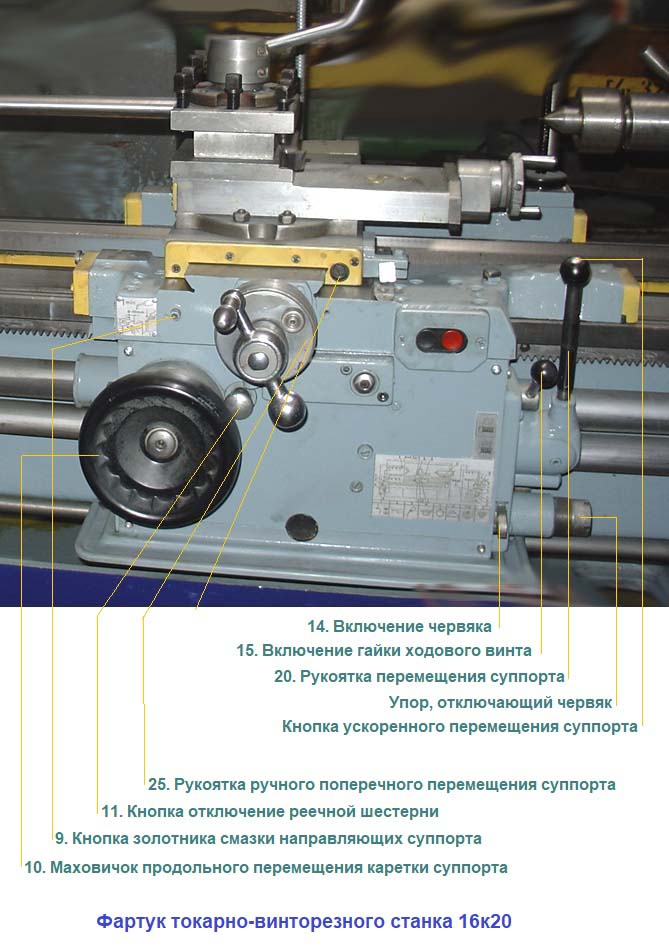 14. Включение червяка
15. Включение гайки ходового винта
20. Рукоятка перемещения суппорта
Упор, отключающий червяк
Кнопка ускоренного перемещения суппорта

25. Рукоятка ручного поперечного перемещения суппорта
11. Кнопка отключение реечной шестерни
9. Кнопка золотника смазки направляющих суппорта
10. Маховичок продольного перемещения каретки суппорта

Фартук токарно-винторезного станка 16к20